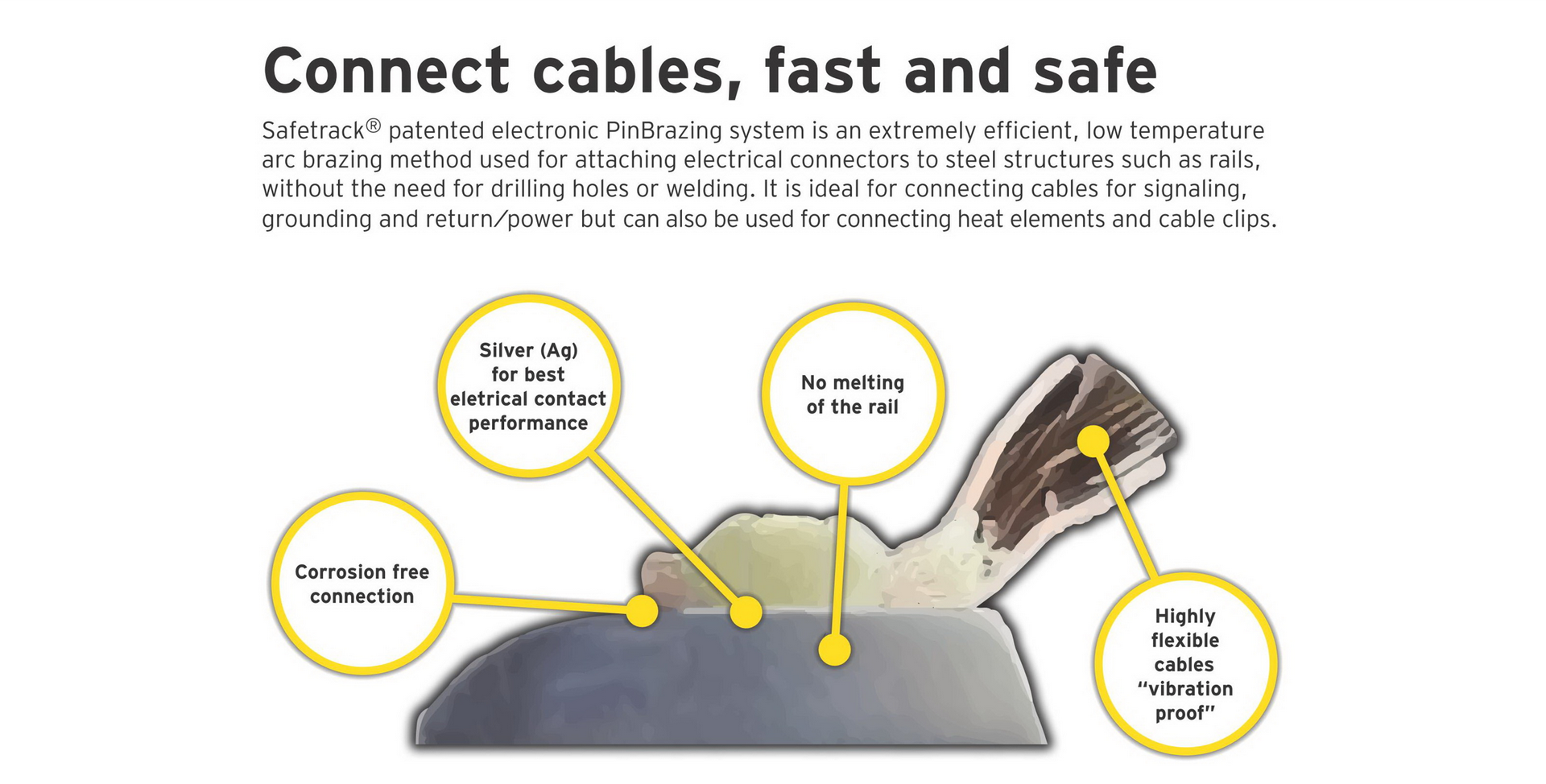 Connect cables, fast and safe

Safetrack® patented electronic PinBrazing system is an extremely efficient, low temperature arc brazing method used for attaching electrical connectors to steel structures such as rails, without the need for drilling holes or welding. It is ideal for connecting cables for signaling, grounding and return/power but can also be used for connecting heat elements and cable clips.

Silver (Ag) for best eletrical contact performance

No melting of the rail

Corrosion free connection

Highly flexible cables "vibration proof"