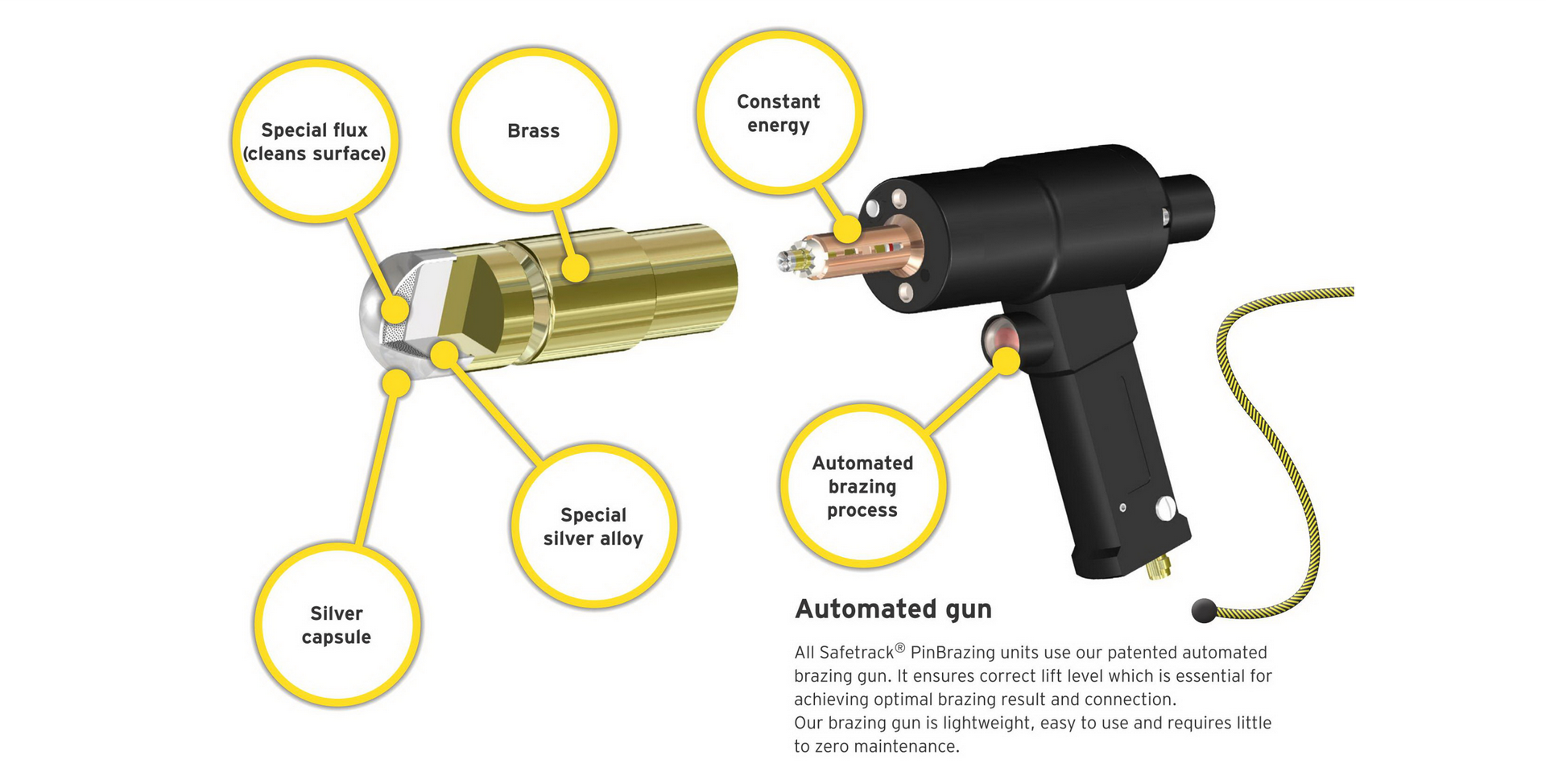 Special flux (cleans surface)

Brass

Constant energy

Special silver alloy

Silver capsule

Automated brazing process

Automated gun

All Safetrack® PinBrazing units use our patented automated brazing gun. It ensures correct lift level which is essential for achieving optimal brazing result and connection.
Our brazing gun is lightweight, easy to use and requires little to zero maintenance.